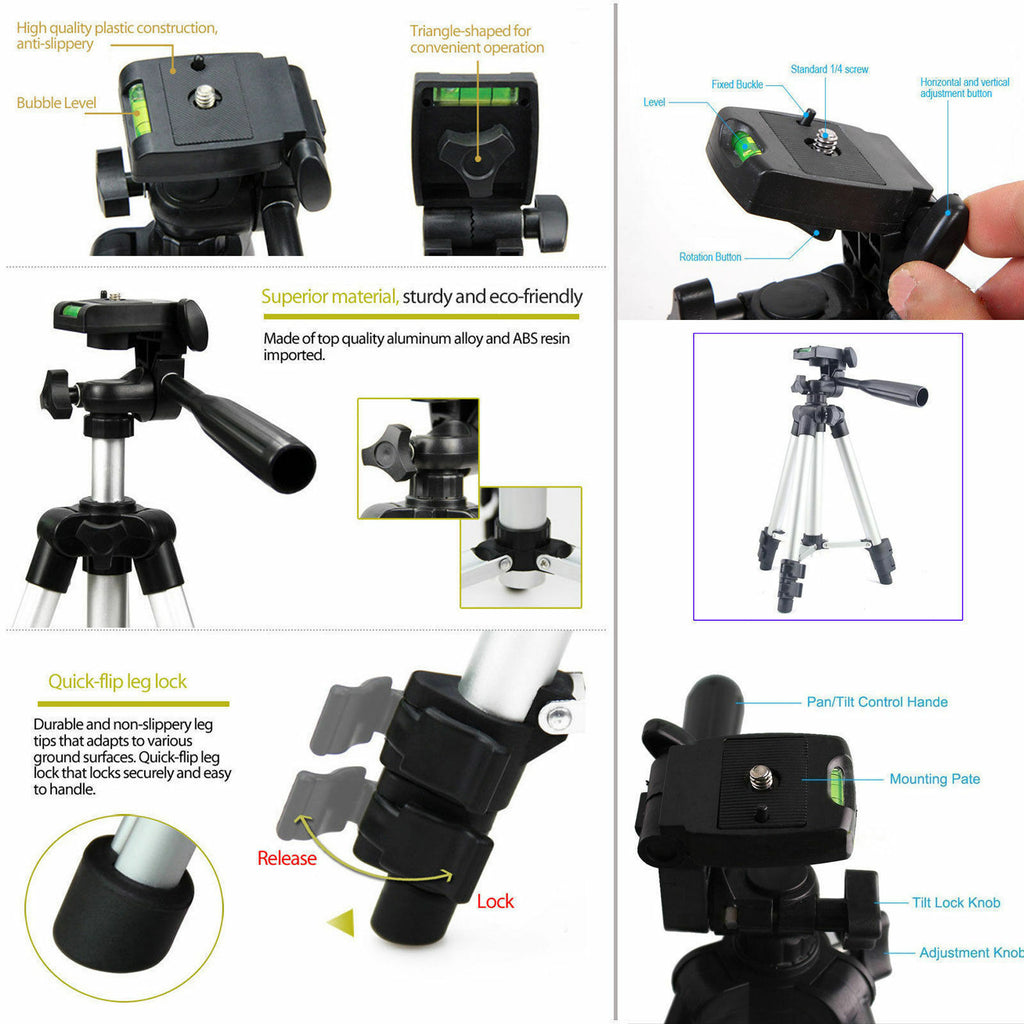 High quality plastic construction, anti-slippery

Bubble Level

Triangle-shaped for convenient operation

Superior material, sturdy and eco-friendly

Made of top quality aluminum alloy and ABS resin imported.

Quick-flip leg lock

Durable and non-slippery leg tips that adapts to various ground surfaces. Quick-flip leg lock that locks securely and easy to handle.

Release

Lock

Level

Fixed Buckle

Standard 1/4 screw

Horizontal and vertical adjustment button

Rotation Button

Pan/Tilt Control Hande

Mounting Pate

Tilt Lock Knob

Adjustment Knob